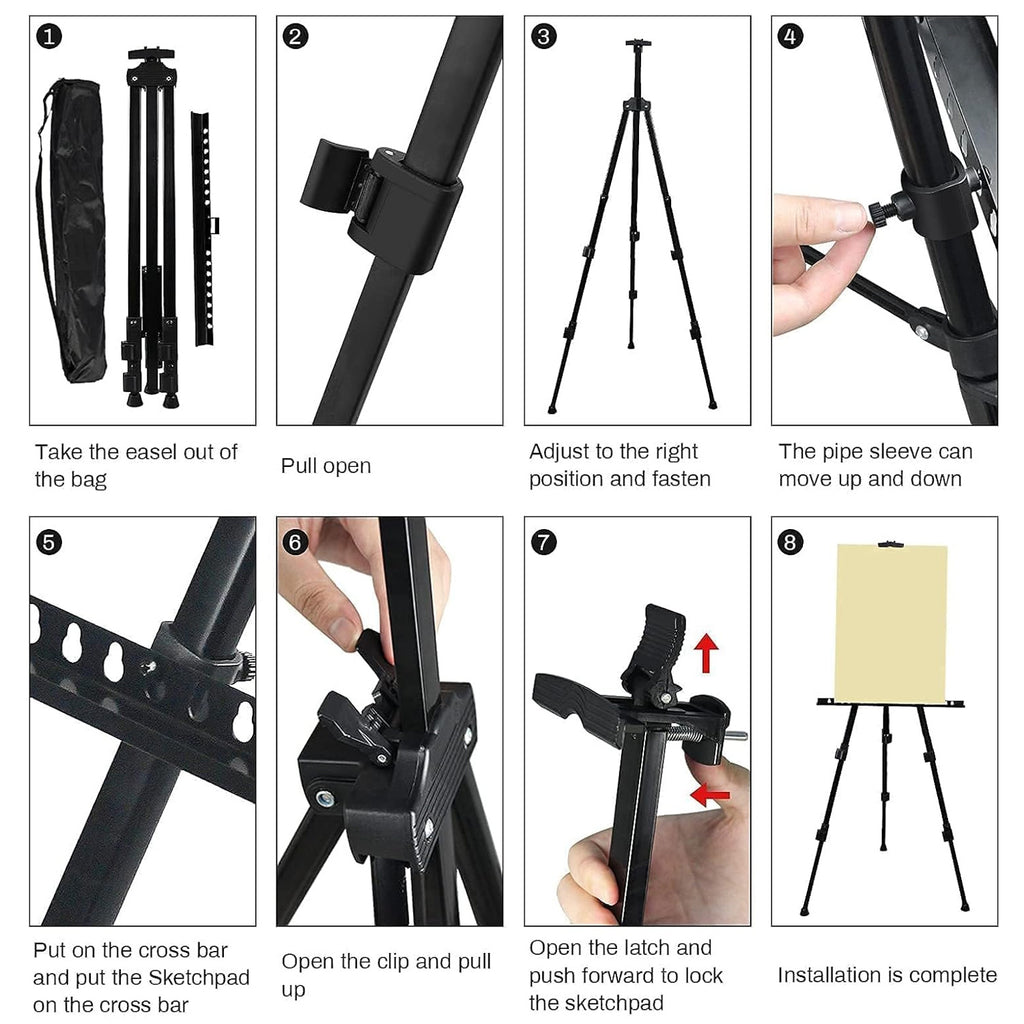 1
Take the easel out of the bag

2
Pull open

3
Adjust to the right position and fasten

4
The pipe sleeve can move up and down

5
Put on the cross bar and put the Sketchpad on the cross bar

6
Open the clip and pull up

7
Open the latch and push forward to lock the sketchpad

8
Installation is complete