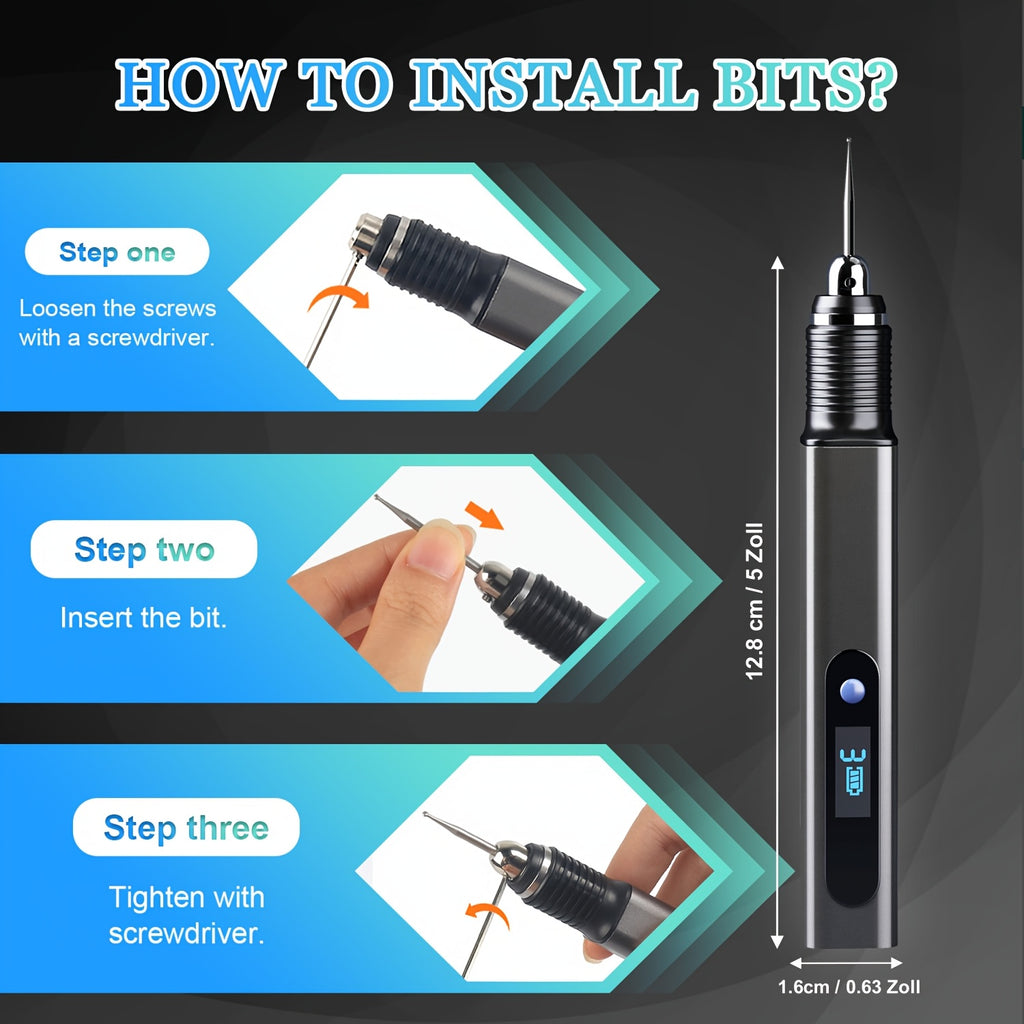 HOW TO INSTALL BITS?

Step one

Loosen the screws with a screwdriver.

Step two

Insert the bit.

Step three

Tighten with screwdriver.

12.8 cm / 5 Zoll

3

1.6cm / 0.63 Zoll